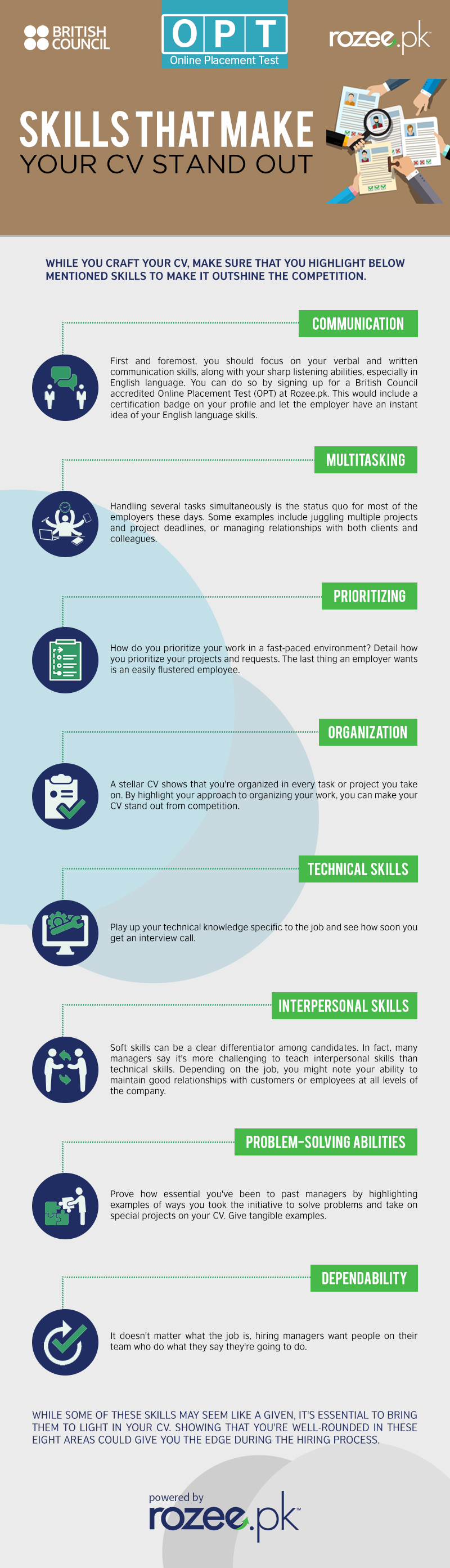 BRITISH COUNCIL

OPT
Online Placement Test

rozee.pk

SKILLS THAT MAKE
YOUR CV STAND OUT

WHILE YOU CRAFT YOUR CV, MAKE SURE THAT YOU HIGHLIGHT BELOW MENTIONED SKILLS TO MAKE IT OUTSHINE THE COMPETITION.

COMMUNICATION

First and foremost, you should focus on your verbal and written communication skills, along with your sharp listening abilities, especially in English language. You can do so by signing up for a British Council accredited Online Placement Test (OPT) at Rozee.pk. This would include a certification badge on your profile and let the employer have an instant idea of your English language skills.

MULTITASKING

Handling several tasks simultaneously is the status quo for most of the employers these days. Some examples include juggling multiple projects and project deadlines, or managing relationships with both clients and colleagues.

PRIORITIZING

How do you prioritize your work in a fast-paced environment? Detail how you prioritize your projects and requests. The last thing an employer wants is an easily flustered employee.

ORGANIZATION

A stellar CV shows that you're organized in every task or project you take on. By highlight your approach to organizing your work, you can make your CV stand out from competition.

TECHNICAL SKILLS

Play up your technical knowledge specific to the job and see how soon you get an interview call.

INTERPERSONAL SKILLS

Soft skills can be a clear differentiator among candidates. In fact, many managers say it's more challenging to teach interpersonal skills than technical skills. Depending on the job, you might note your ability to maintain good relationships with customers or employees at all levels of the company.

PROBLEM-SOLVING ABILITIES

Prove how essential you've been to past managers by highlighting examples of ways you took the initiative to solve problems and take on special projects on your CV. Give tangible examples.

DEPENDABILITY

It doesn't matter what the job is, hiring managers want people on their team who do what they say they're going to do.

WHILE SOME OF THESE SKILLS MAY SEEM LIKE A GIVEN, IT'S ESSENTIAL TO BRING THEM TO LIGHT IN YOUR CV. SHOWING THAT YOU'RE WELL-ROUNDED IN THESE EIGHT AREAS COULD GIVE YOU THE EDGE DURING THE HIRING PROCESS.

powered by
rozee.pk